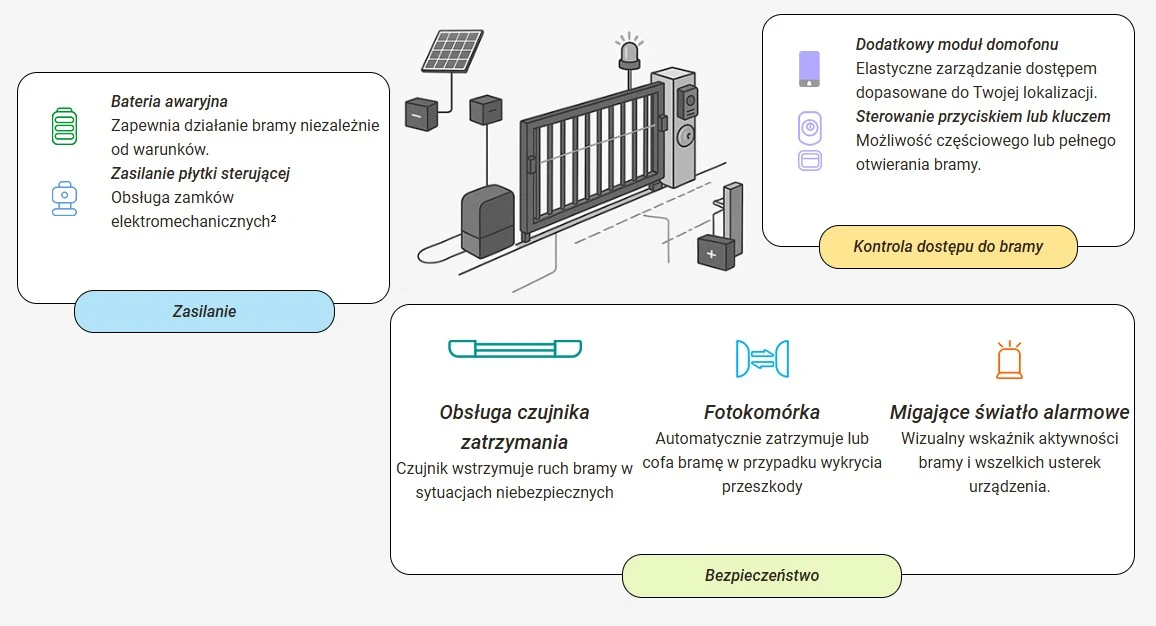 Bateria awaryjna
Zapewnia działanie bramy niezależnie od warunków.

Zasilanie płytki sterującej
Obsługa zamków elektromechanicznych²

Zasilanie

Dodatkowy moduł domofonu
Elastyczne zarządzanie dostępem dopasowane do Twojej lokalizacji.

Sterowanie przyciskiem lub kluczem
Możliwość częściowego lub pełnego otwierania bramy.

Kontrola dostępu do bramy

Obsługa czujnika zatrzymania
Czujnik wstrzymuje ruch bramy w sytuacjach niebezpiecznych

Fotokomórka
Automatycznie zatrzymuje lub cofa bramę w przypadku wykrycia przeszkody

Migające światło alarmowe
Wizualny wskaźnik aktywności bramy i wszelkich usterek urządzenia.

Bezpieczeństwo